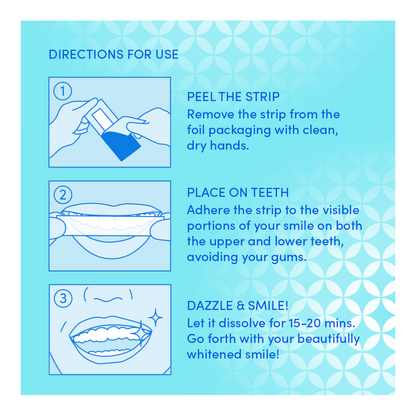 DIRECTIONS FOR USE

1

PEEL THE STRIP
Remove the strip from the foil packaging with clean, dry hands.

2

PLACE ON TEETH
Adhere the strip to the visible portions of your smile on both the upper and lower teeth, avoiding your gums.

3

DAZZLE & SMILE!
Let it dissolve for 15-20 mins. Go forth with your beautifully whitened smile!