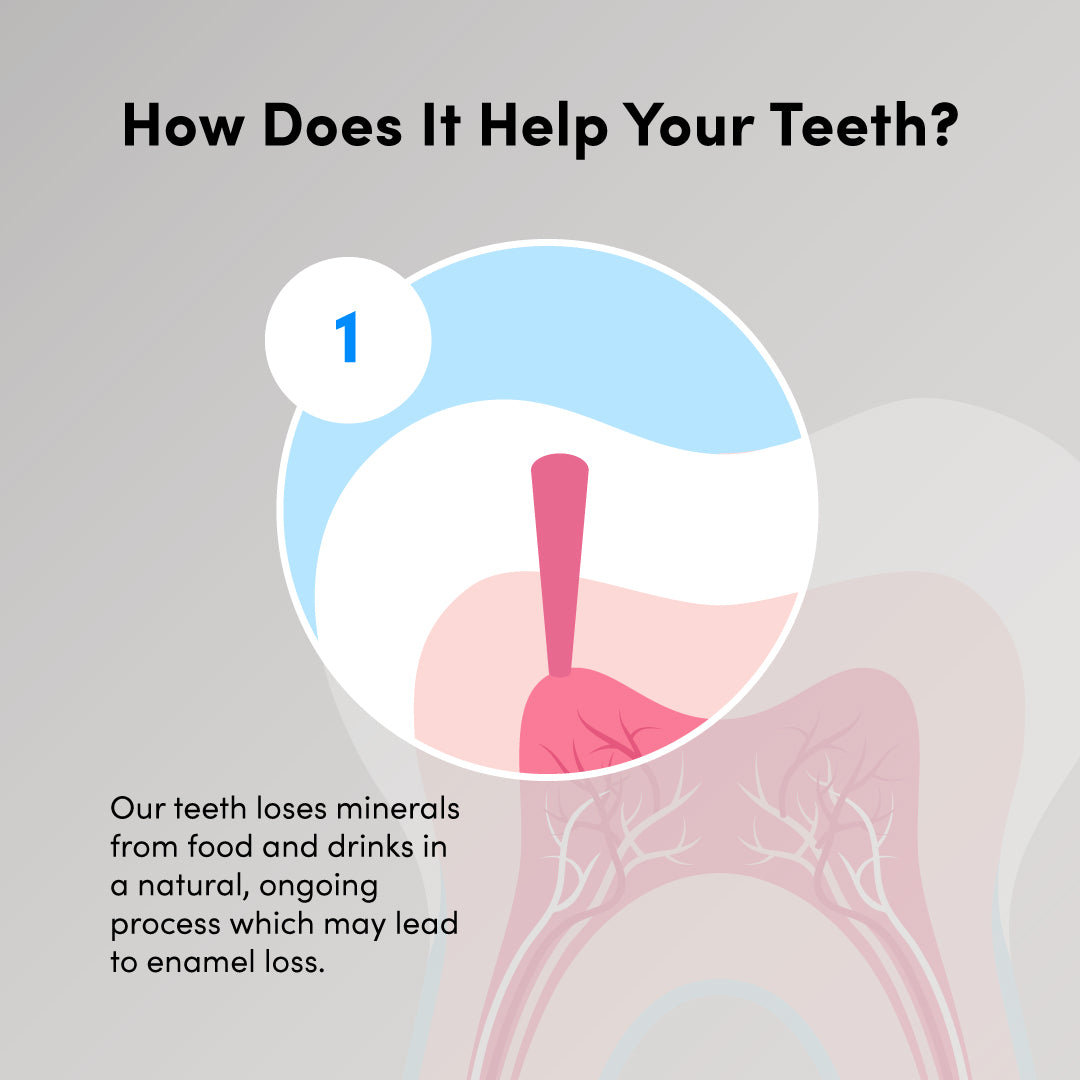 How Does It Help Your Teeth?

1

Our teeth loses minerals from food and drinks in a natural, ongoing process which may lead to enamel loss.