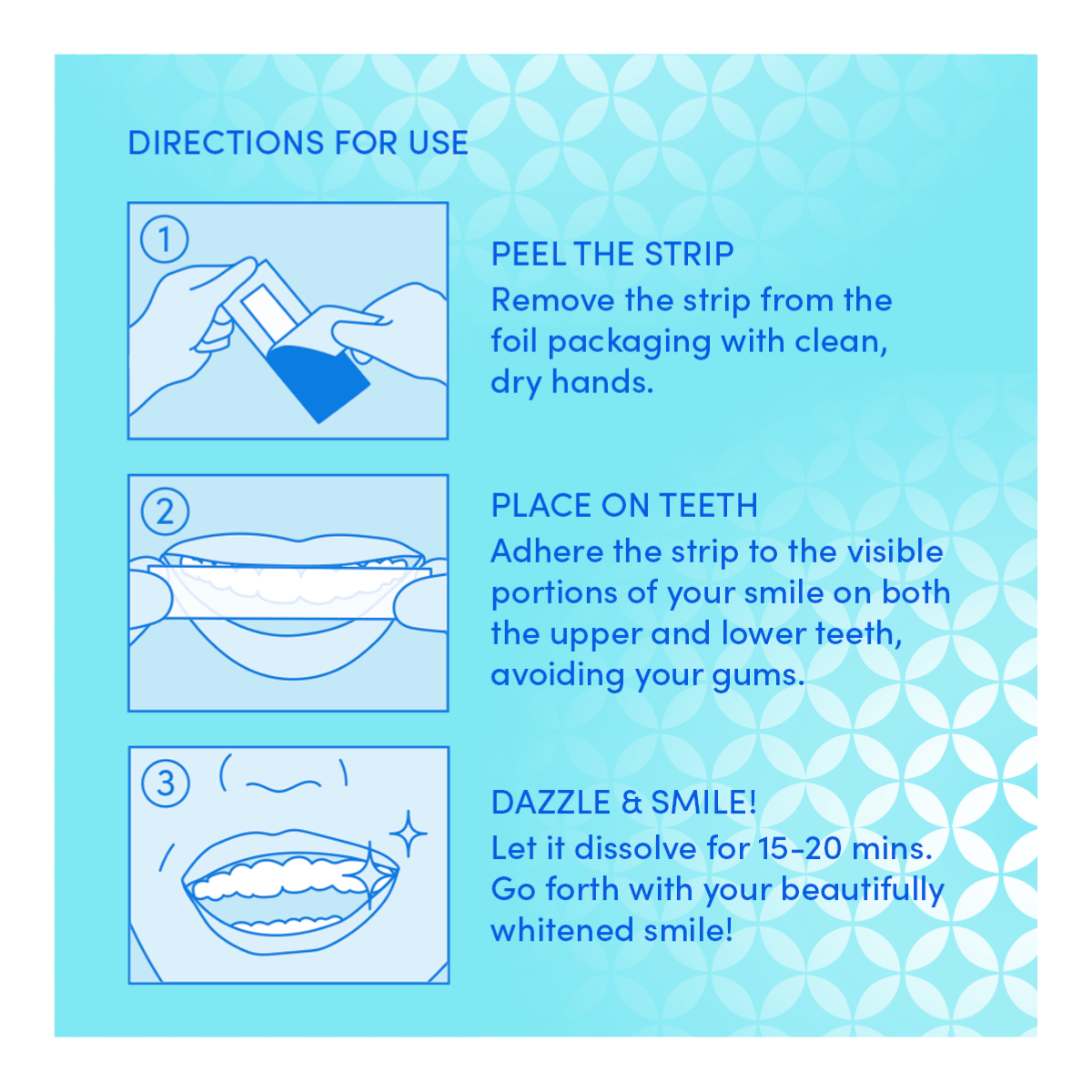 DIRECTIONS FOR USE

1

PEEL THE STRIP
Remove the strip from the foil packaging with clean, dry hands.

2

PLACE ON TEETH
Adhere the strip to the visible portions of your smile on both the upper and lower teeth, avoiding your gums.

3

DAZZLE & SMILE!
Let it dissolve for 15-20 mins. Go forth with your beautifully whitened smile!