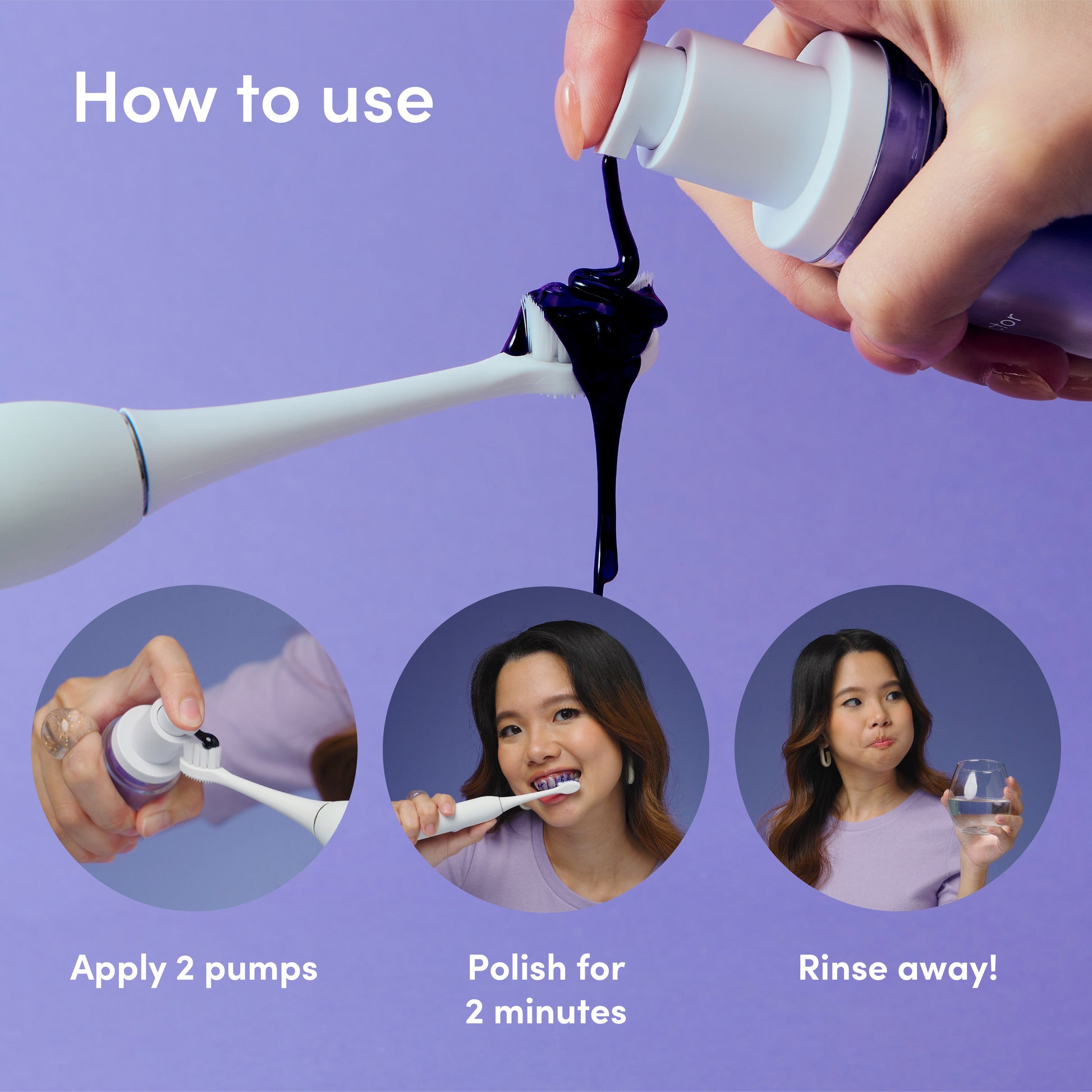 How to use

Apply 2 pumps

Polish for 2 minutes

Rinse away!